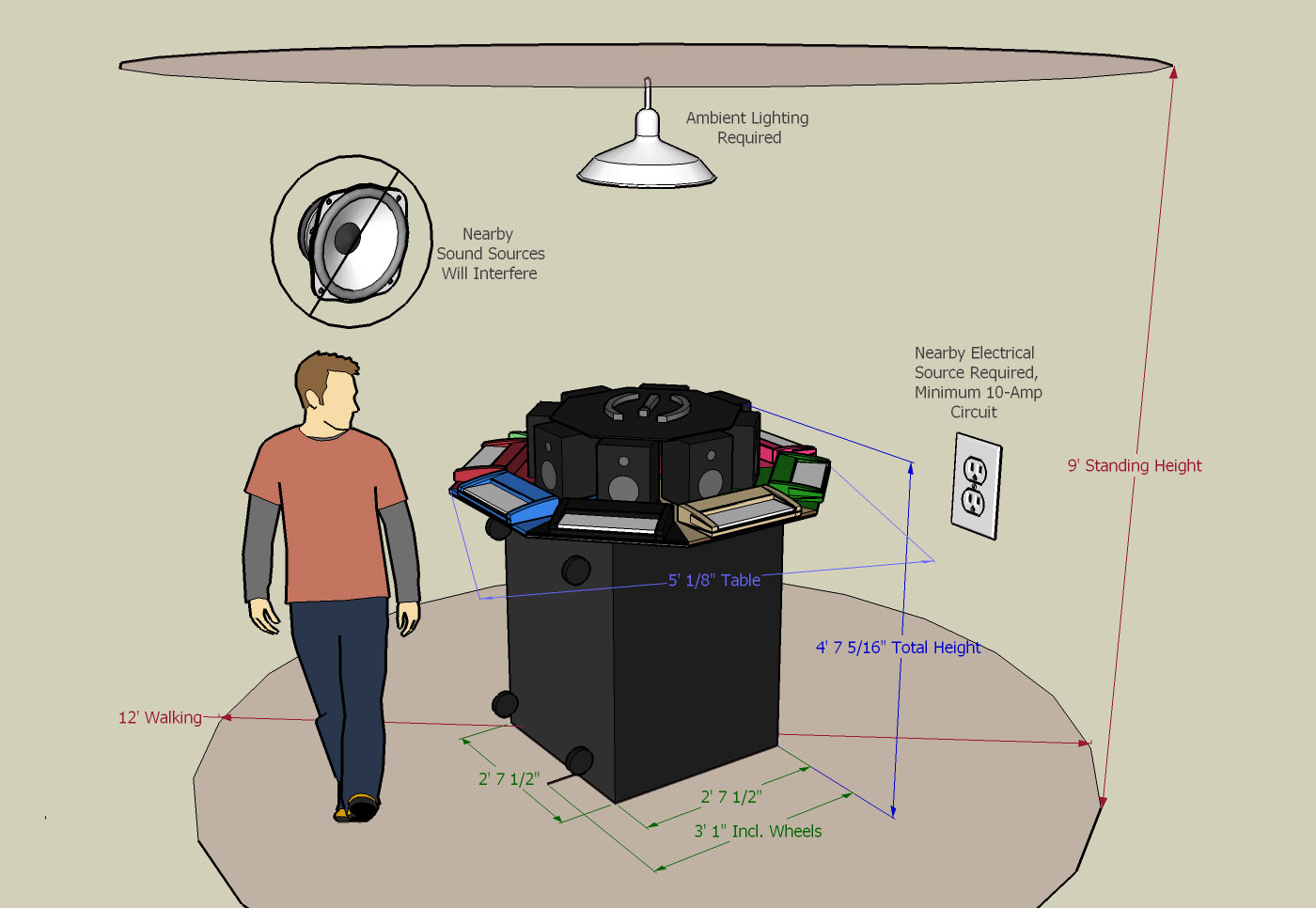 Ambient Lighting Required

Nearby Sound Sources Will Interfere

Nearby Electrical Source Required, Minimum 10-Amp Circuit

9' Standing Height

5' 1/8" Table

4' 7 5/16" Total Height

12' Walking

2' 7 1/2"

2' 7 1/2"

3' 1" Incl. Wheels